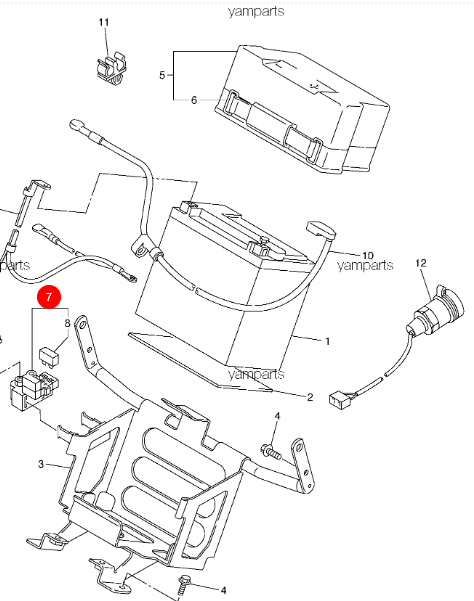 yamparts

11

5

6

yamparts

10

yamparts

12

7

8

1

yamparts

2

4

3

4