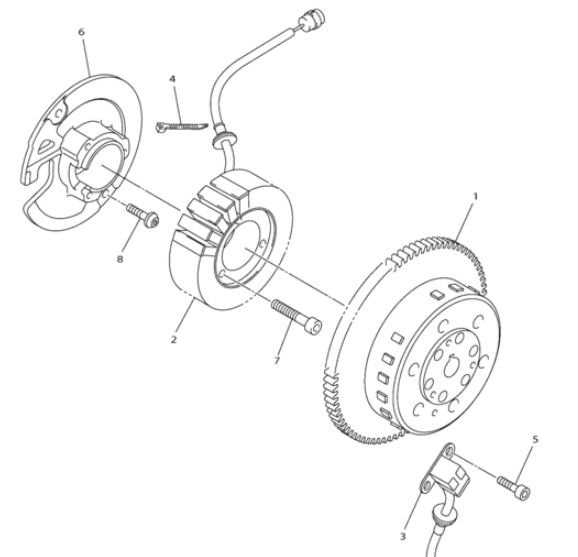 6
4
1
8
2
7
5
3