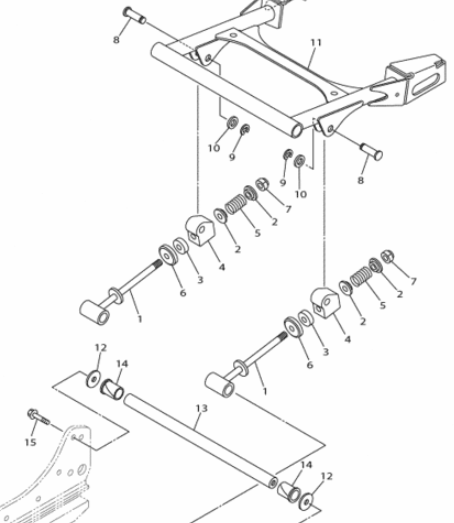 8
11
10
9
9
10
8
7
2
5
2
4
3
6
1
7
2
5
2
4
3
6
1
12
14
13
15
14
12