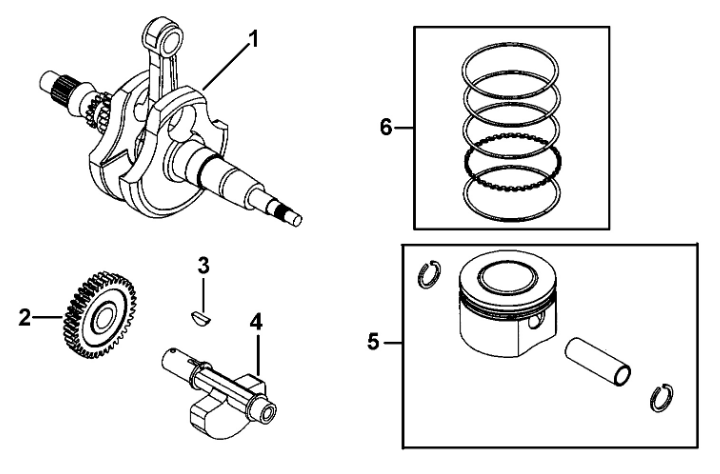 1
6
3
2
4
5