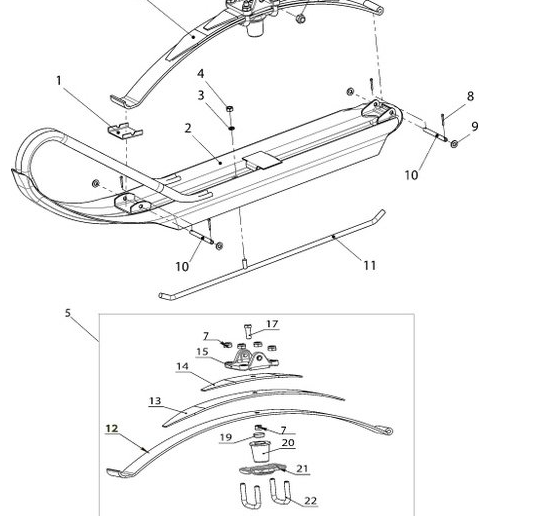 1
4
3
2
8
9
10
10
11
5
17
7
15
14
13
12
7
19
20
21
22