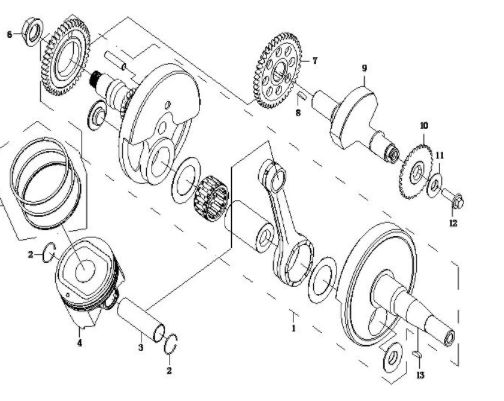 6
7
9
8
10
11
12
2
4
3
2
1
13