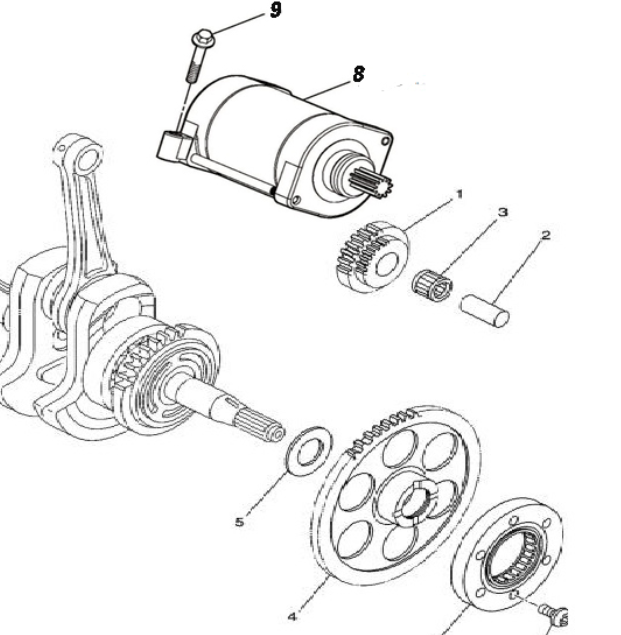 9
8
1
3
2
5
4