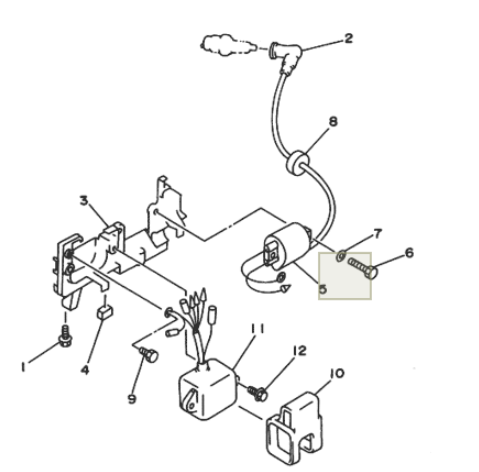 2
8
3
7
6
5
11
12
10
1
4
9