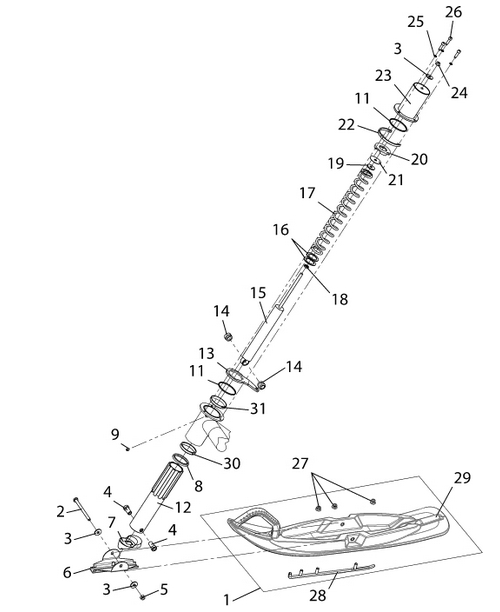 26
25
3
24
23
11
22
20
19
21
17
16
18
15
14
13
14
11
31
9
30
8
27
29
4
12
2
7
4
3
6
3
5
1
28