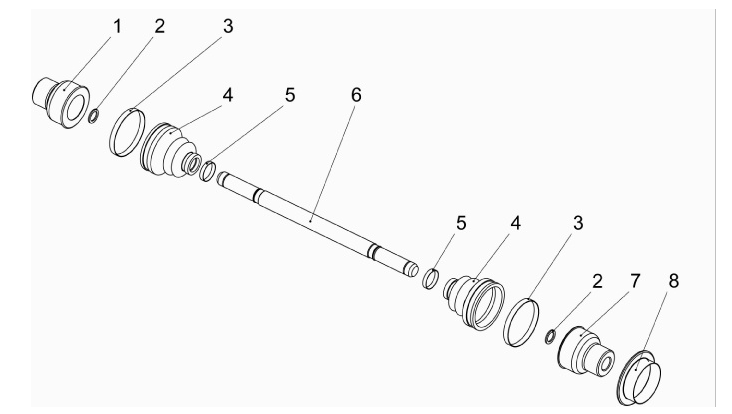 1 2 3 4 5 6 5 4 3 2 7 8