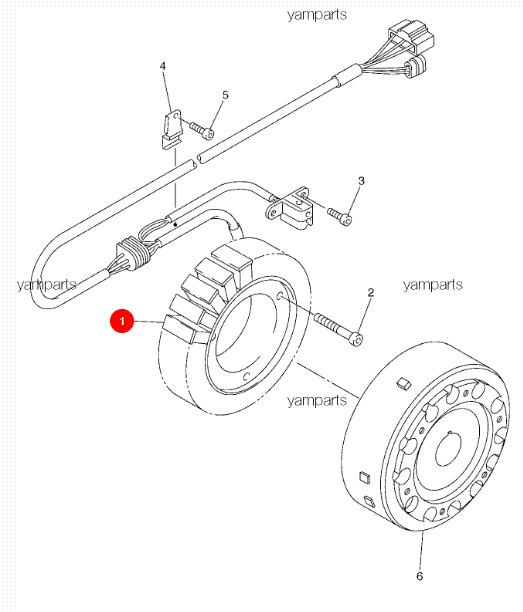 yamparts

4

5

3

yamparts

yamparts

2

1

yamparts

6