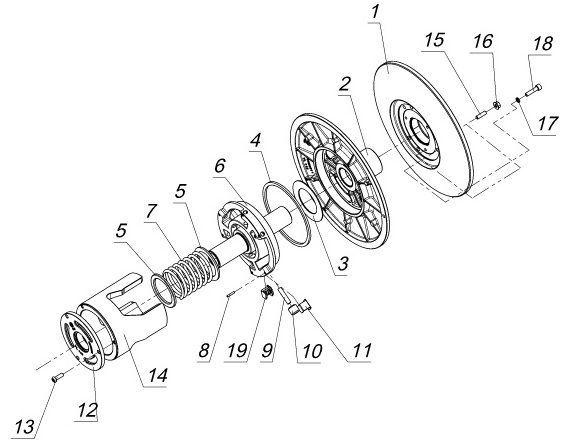 1
15
16
18
2
17
4
6
5
7
5
3
8
19
9
10
11
14
12
13