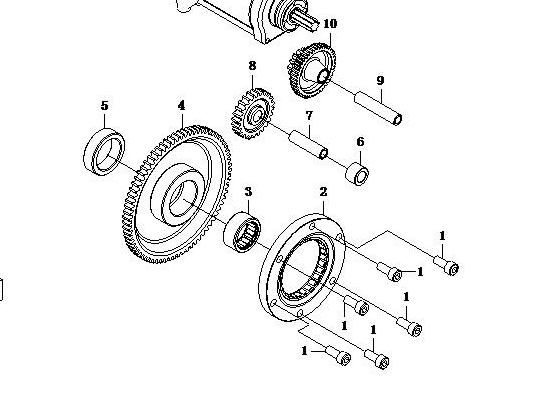 10
8
9
5
4
7
6
3
2
1
1
1
1
1
1